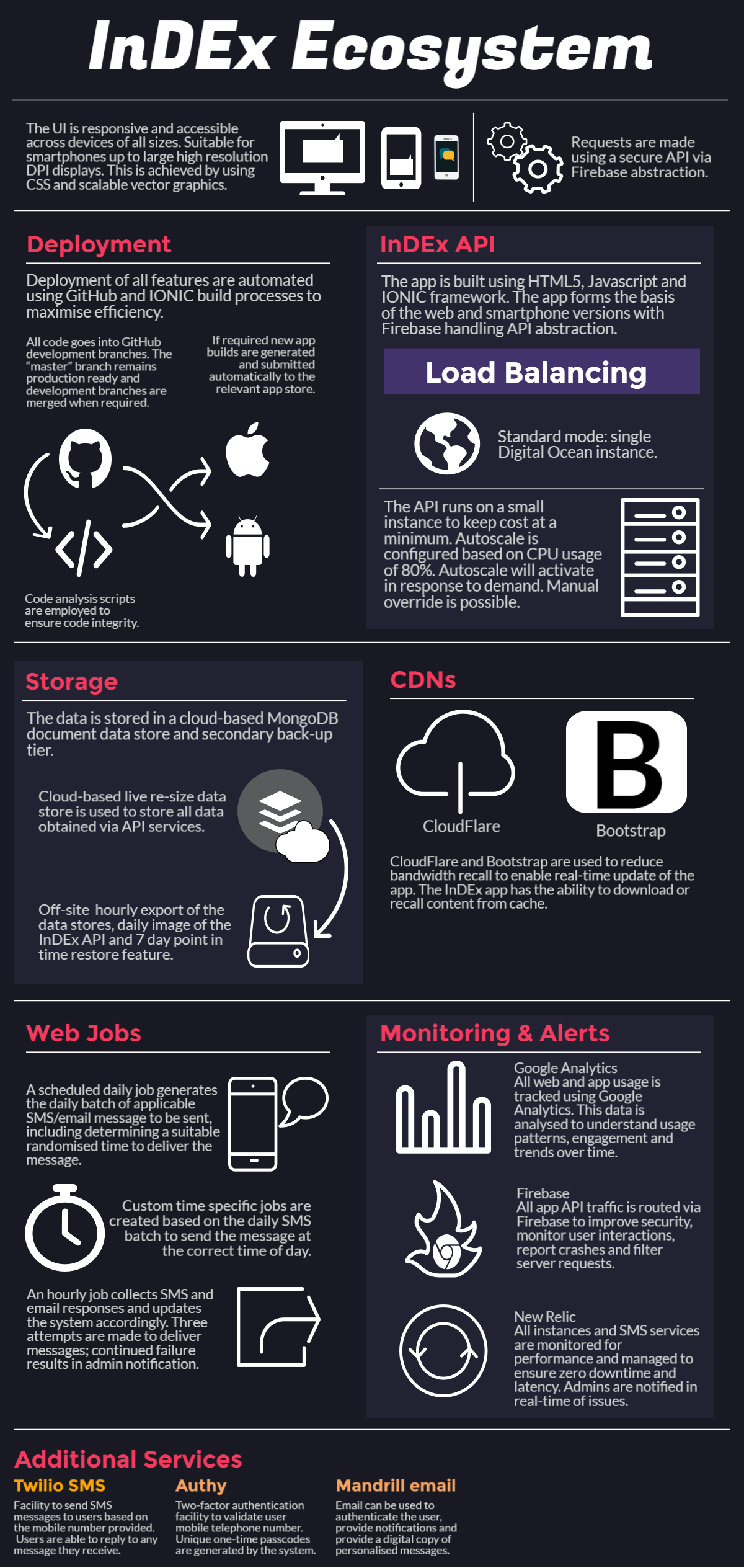 InDEx Ecosystem

The UI is responsive and accessible across devices of all sizes. Suitable for smartphones up to large high resolution DPI displays. This is achieved by using CSS and scalable vector graphics.

Requests are made using a secure API via Firebase abstraction.

Deployment

Deployment of all features are automated using GitHub and IONIC build processes to maximise efficiency.

All code goes into GitHub development branches. The "master" branch remains production ready and development branches are merged when required.

If required new app builds are generated and submitted automatically to the relevant app store.

Code analysis scripts are employed to ensure code integrity.

InDEx API

The app is built using HTML5, Javascript and IONIC framework. The app forms the basis of the web and smartphone versions with Firebase handling API abstraction.

Load Balancing

Standard mode: single Digital Ocean instance.

The API runs on a small instance to keep cost at a minimum. Autoscale is configured based on CPU usage of 80%. Autoscale will activate in response to demand. Manual override is possible.

Storage

The data is stored in a cloud-based MongoDB document data store and secondary back-up tier.

Cloud-based live re-size data store is used to store all data obtained via API services.

Off-site hourly export of the data stores, daily image of the InDEx API and 7 day point in time restore feature.

CDNs

CloudFlare

B

Bootstrap

CloudFlare and Bootstrap are used to reduce bandwidth recall to enable real-time update of the app. The InDEx app has the ability to download or recall content from cache.

Web Jobs

A scheduled daily job generates the daily batch of applicable SMS/email message to be sent, including determining a suitable randomised time to deliver the message.

Custom time specific jobs are created based on the daily SMS batch to send the message at the correct time of day.

An hourly job collects SMS and email responses and updates the system accordingly. Three attempts are made to deliver messages; continued failure results in admin notification.

Monitoring & Alerts

Google Analytics
All web and app usage is tracked using Google Analytics. This data is analysed to understand usage patterns, engagement and trends over time.

Firebase
All app API traffic is routed via Firebase to improve security, monitor user interactions, report crashes and filter server requests.

New Relic
All instances and SMS services are monitored for performance and managed to ensure zero downtime and latency. Admins are notified in real-time of issues.

Additional Services

Twilio SMS
Facility to send SMS messages to users based on the mobile number provided. Users are able to reply to any message they receive.

Authy
Two-factor authentication facility to validate user mobile telephone number. Unique one-time passcodes are generated by the system.

Mandrill email
Email can be used to authenticate the user, provide notifications and provide a digital copy of personalised messages.